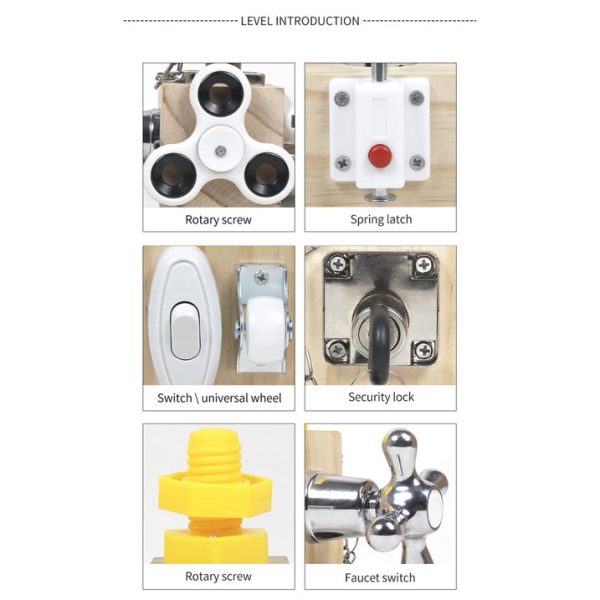 LEVEL INTRODUCTION

Rotary screw

Spring latch

Switch \ universal wheel

Security lock

Rotary screw

Faucet switch