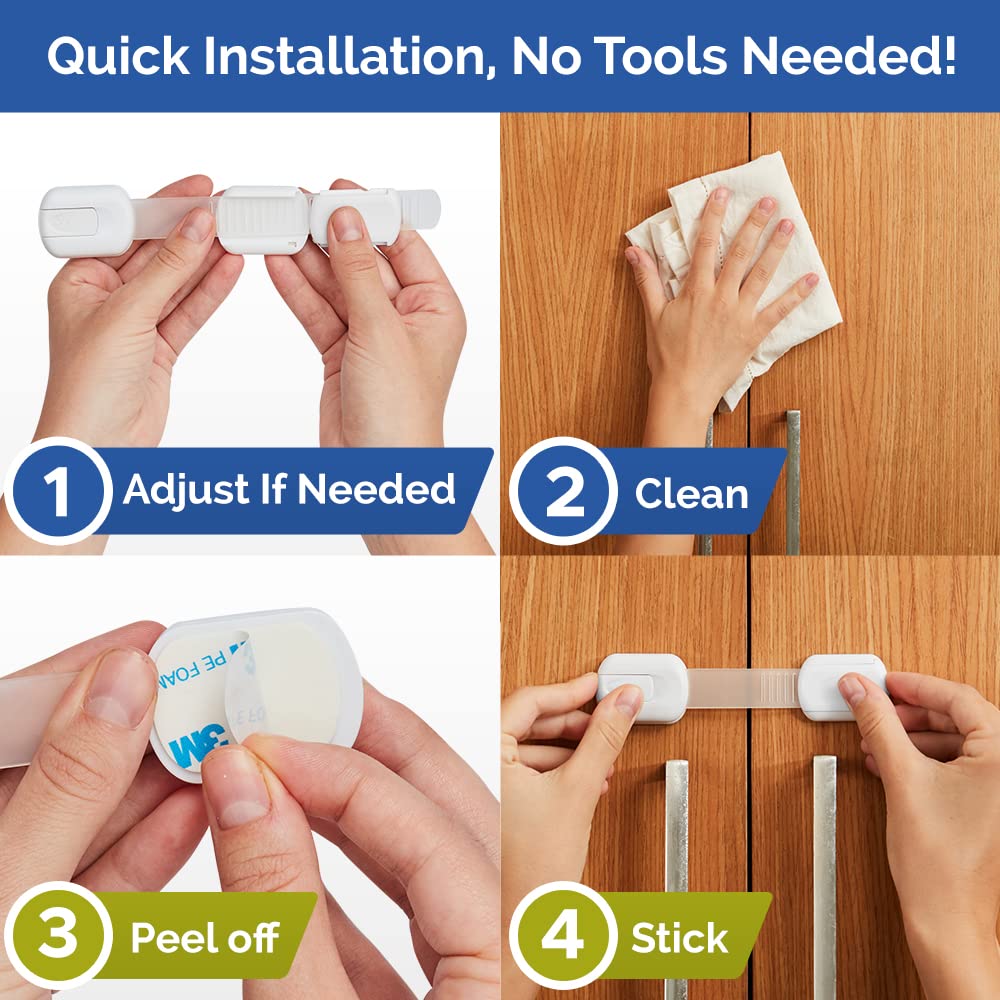 Quick Installation, No Tools Needed!

1 Adjust If Needed

2 Clean

3M PE FOAM

3 Peel off

4 Stick