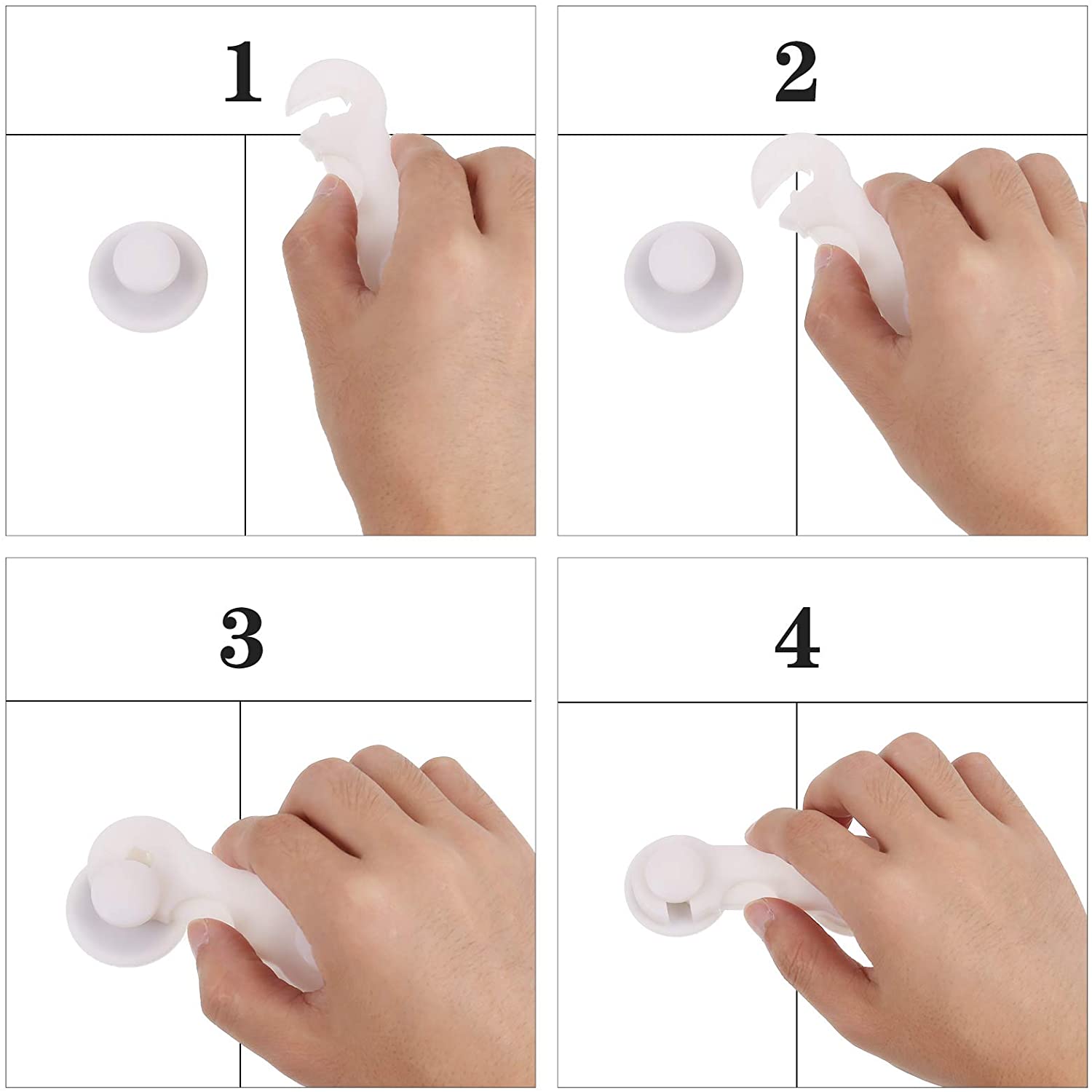 1

2

3

4